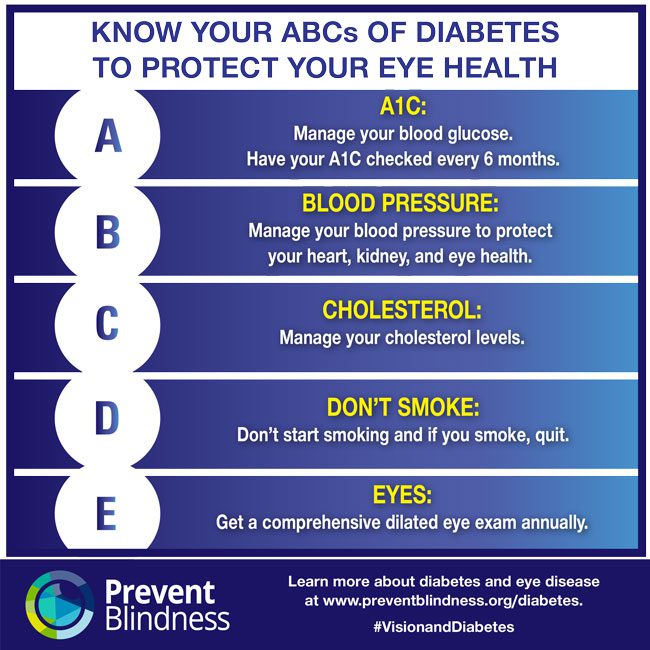 KNOW YOUR ABCs OF DIABETES TO PROTECT YOUR EYE HEALTH

A

A1C:
Manage your blood glucose.
Have your A1C checked every 6 months.

B

BLOOD PRESSURE:
Manage your blood pressure to protect your heart, kidney, and eye health.

C

CHOLESTEROL:
Manage your cholesterol levels.

D

DON'T SMOKE:
Don't start smoking and if you smoke, quit.

E

EYES:
Get a comprehensive dilated eye exam annually.

Prevent Blindness

Learn more about diabetes and eye disease at www.preventblindness.org/diabetes.

#VisionandDiabetes