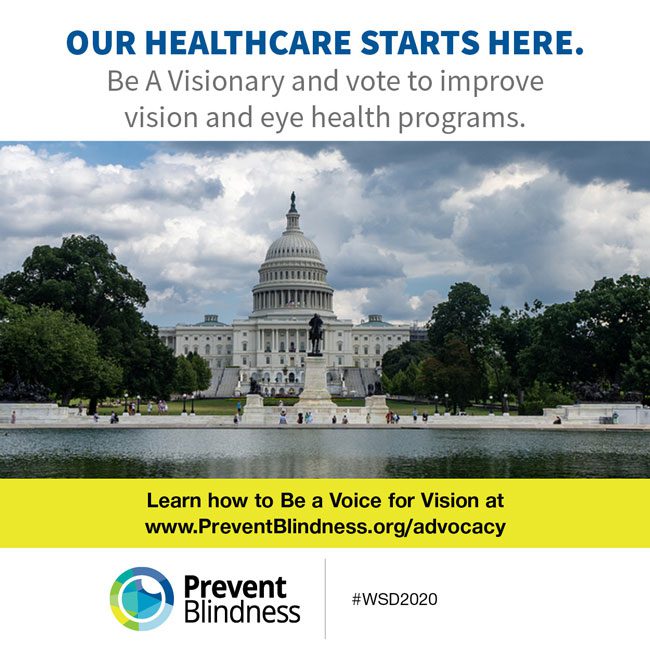 OUR HEALTHCARE STARTS HERE.

Be A Visionary and vote to improve vision and eye health programs.

Learn how to Be a Voice for Vision at www.PreventBlindness.org/advocacy

Prevent Blindness

#WSD2020