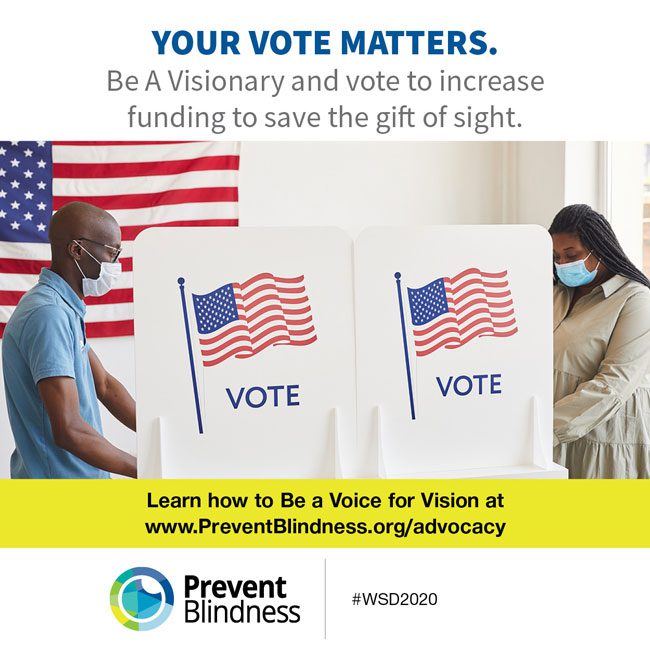 YOUR VOTE MATTERS.
Be A Visionary and vote to increase funding to save the gift of sight.

VOTE

VOTE

Learn how to Be a Voice for Vision at www.PreventBlindness.org/advocacy

Prevent Blindness

#WSD2020