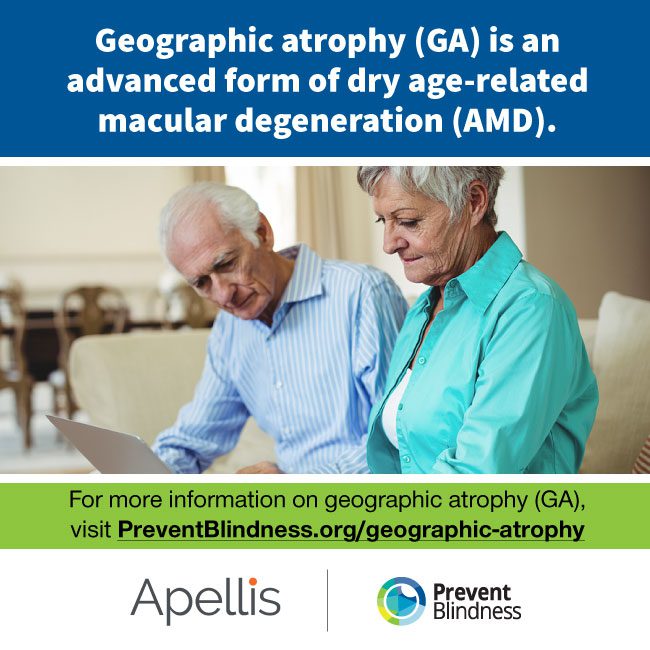 Geographic atrophy (GA) is an advanced form of dry age-related macular degeneration (AMD).

For more information on geographic atrophy (GA), visit PreventBlindness.org/geographic-atrophy

Apellis

Prevent Blindness