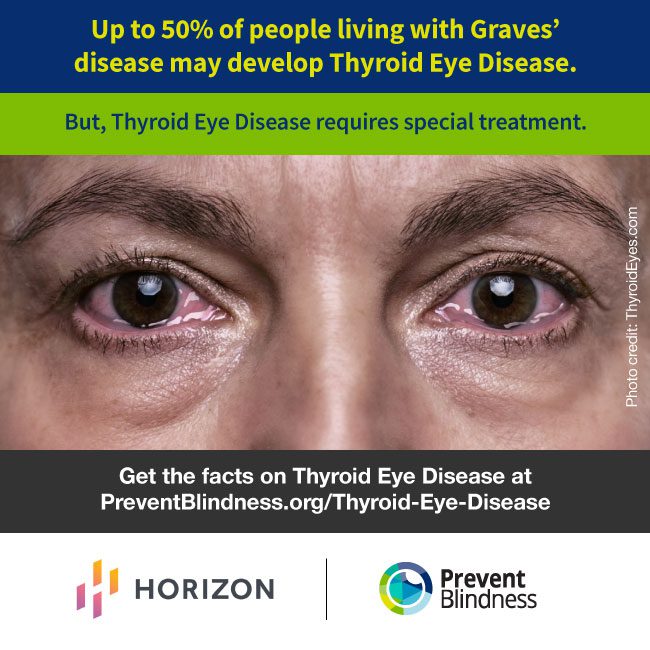 Up to 50% of people living with Graves' disease may develop Thyroid Eye Disease.

But, Thyroid Eye Disease requires special treatment.

Photo credit: ThyroidEyes.com

Get the facts on Thyroid Eye Disease at PreventBlindness.org/Thyroid-Eye-Disease

HORIZON

Prevent Blindness